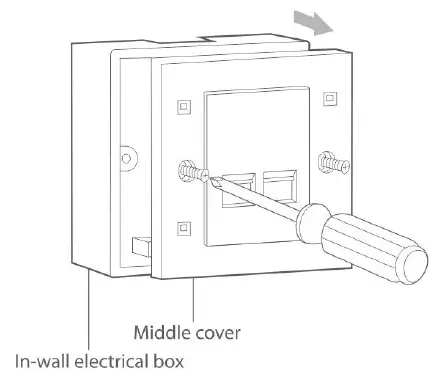 Middle cover
In-wall electrical box