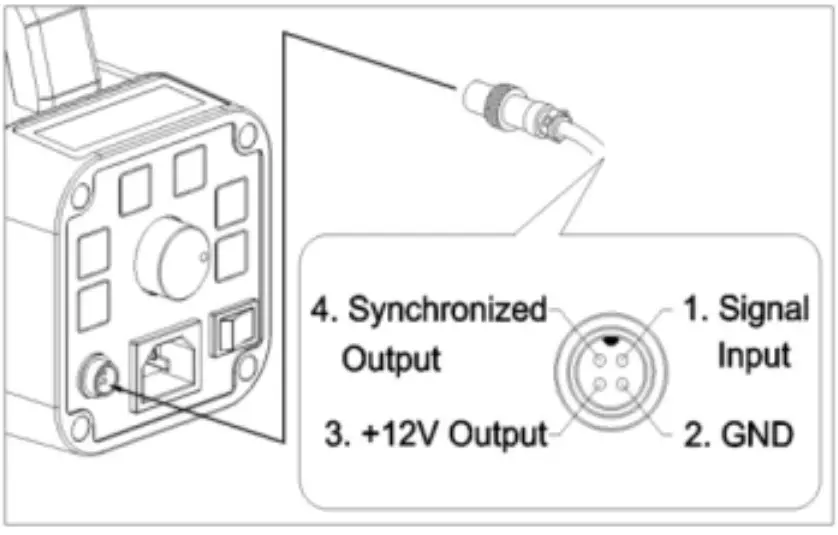 4. Synchronized Output

1. Signal Input

3. +12V Output

2. GND