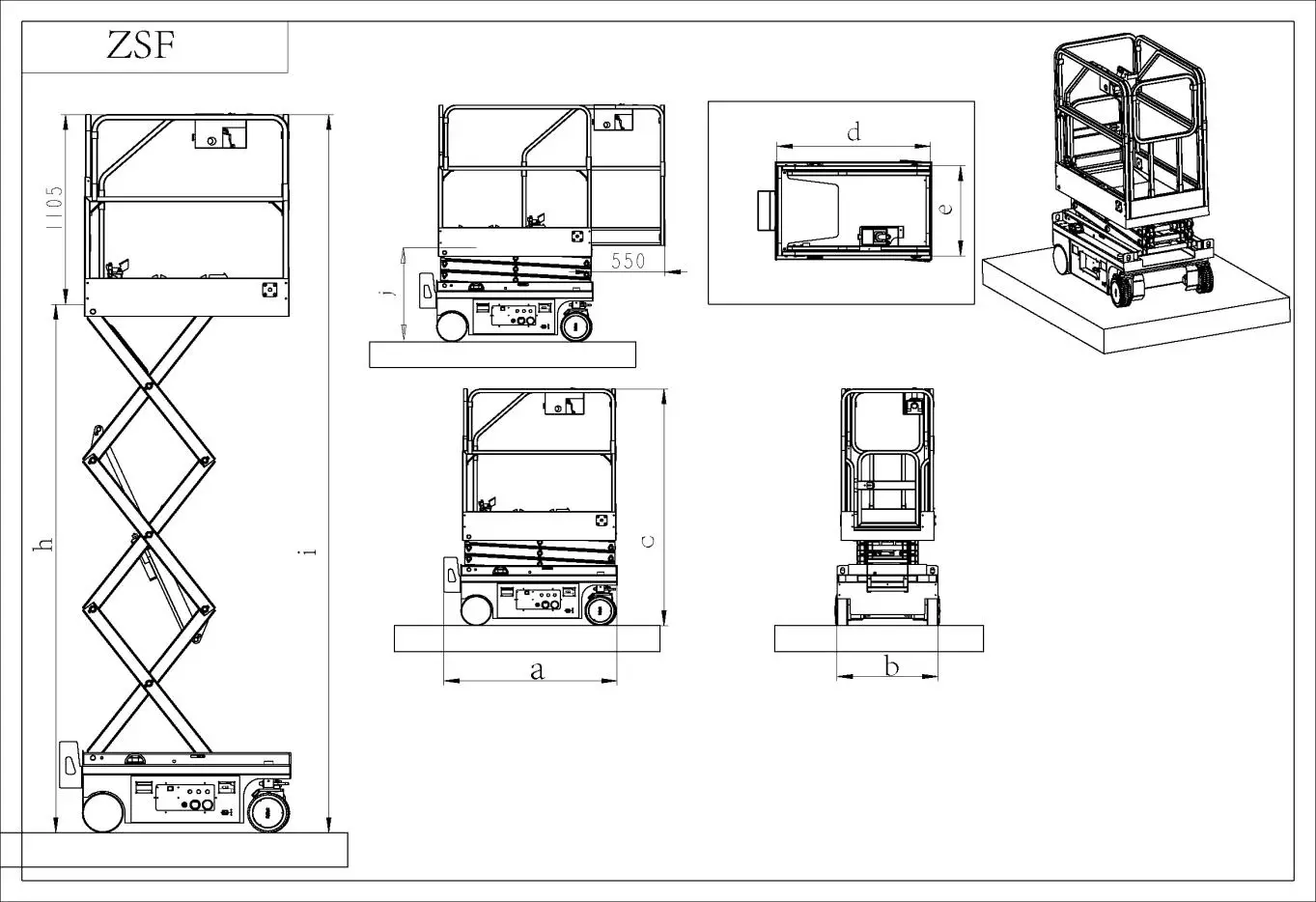 ZSF

1105

h

i

j

550

d

e

c

a

b