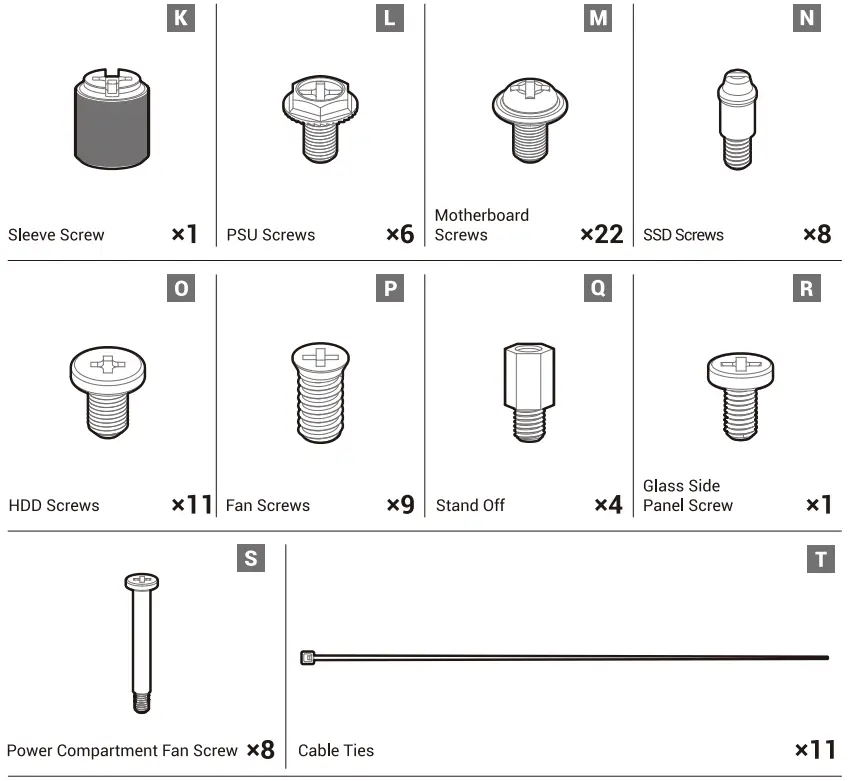 K

Sleeve Screw ×1

L

PSU Screws ×6

M

Motherboard Screws ×22

N

SSD Screws ×8

O

HDD Screws ×11

P

Fan Screws ×9

Q

Stand Off ×4

R

Glass Side Panel Screw ×1

S

Power Compartment Fan Screw ×8

T

Cable Ties ×11