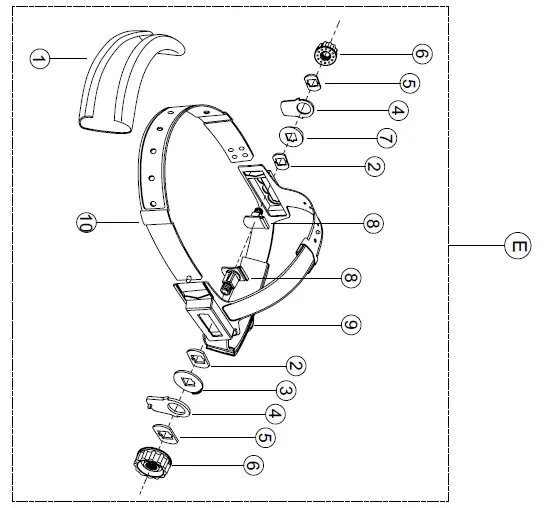 1
6
5
4
7
2
10
8
E
8
9
2
3
4
5
6