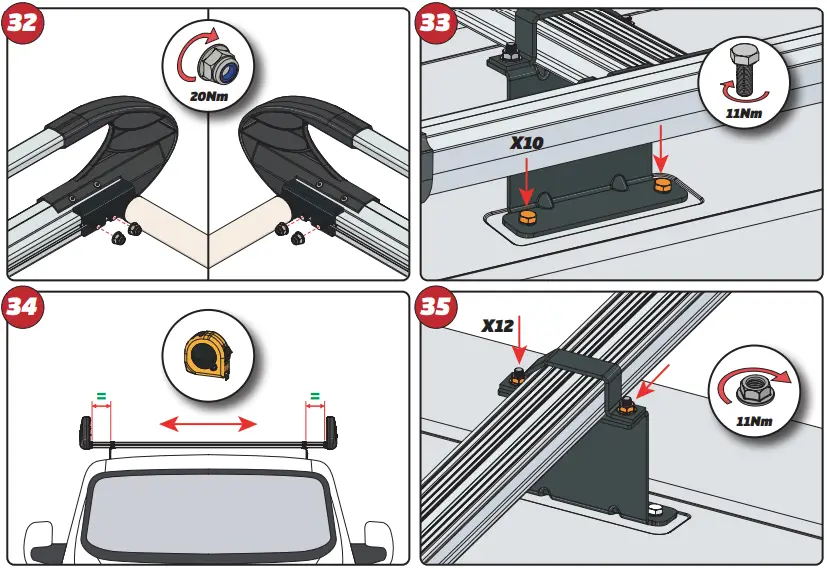 32

20Nm

33

11Nm

X10

34

=

=

35

X12

11Nm