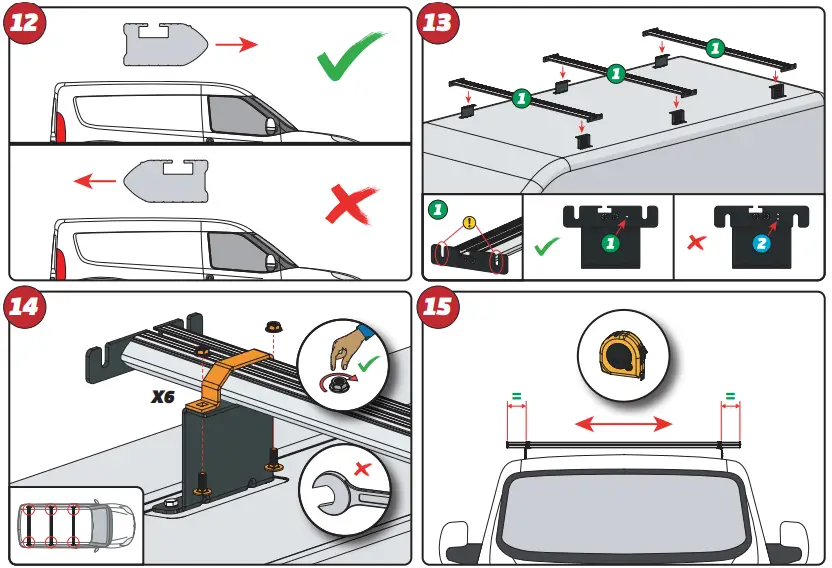 12

13

1

1

1

1

!

1

2

14

X6

15

=

=