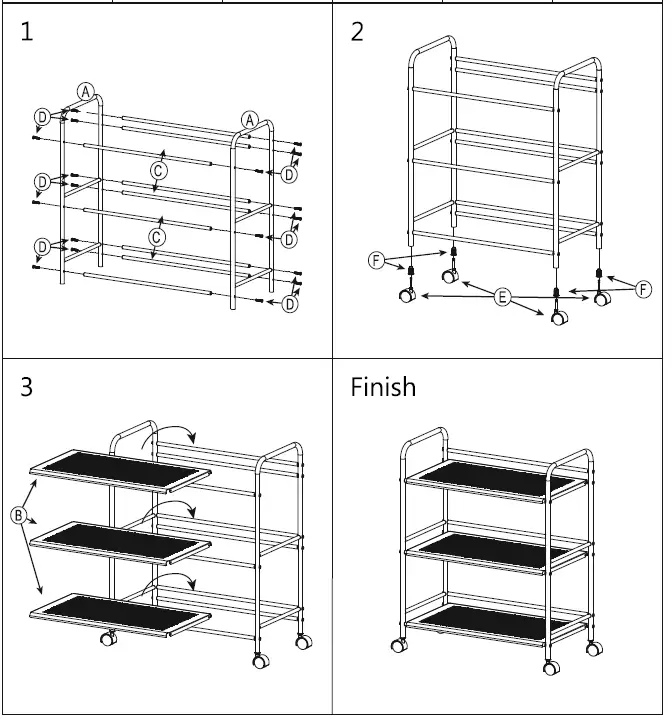 1

A
D
A
C
D
D
C
D
D
D

2

F
E
F

3

B

Finish