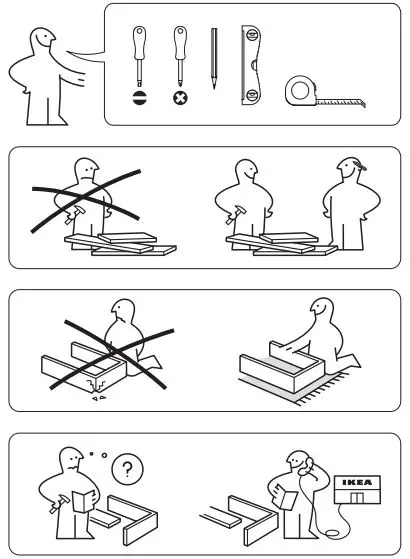 ?

IKEA