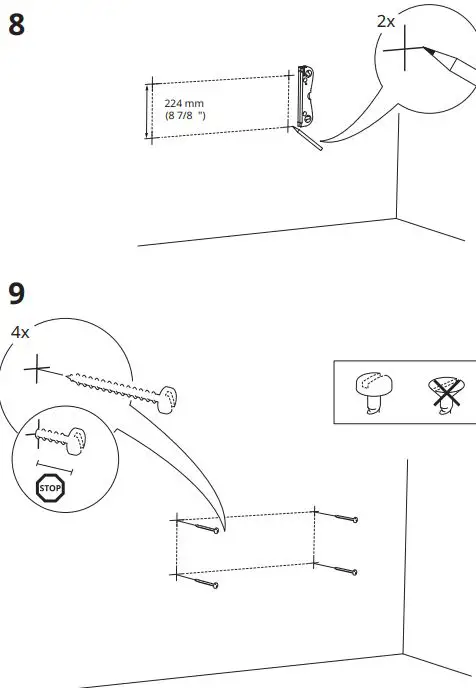 8

2x

224 mm
(8 7/8 ")

9

4x

STOP