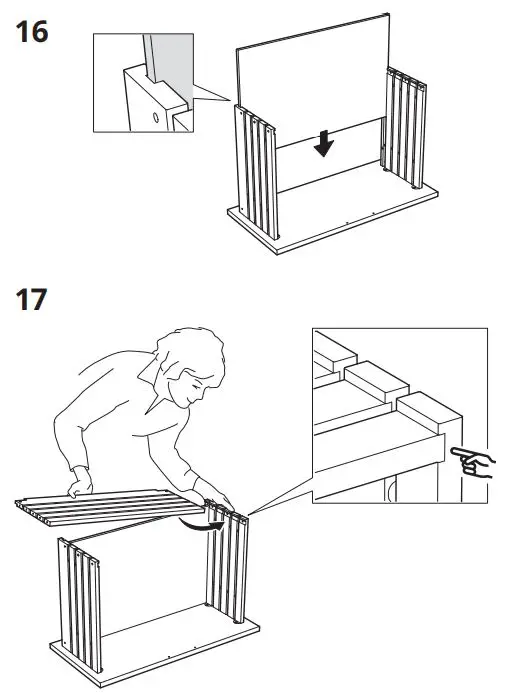 16

17