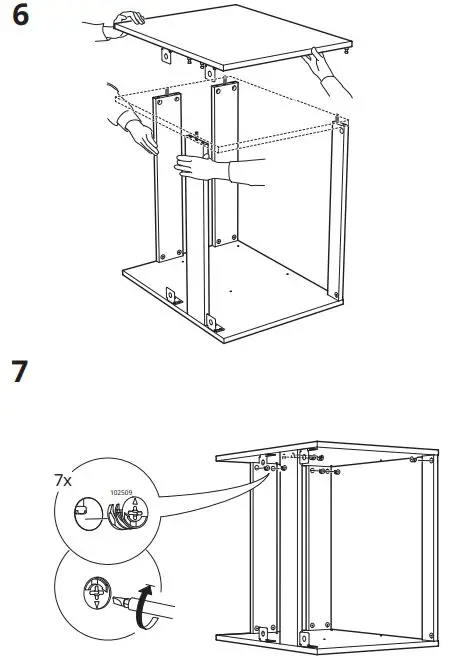 6

7

7x

102509