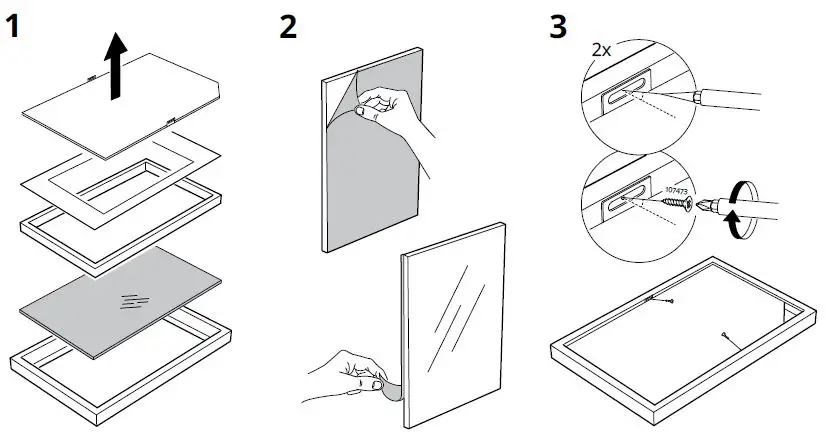 1

2

3

2x

107473