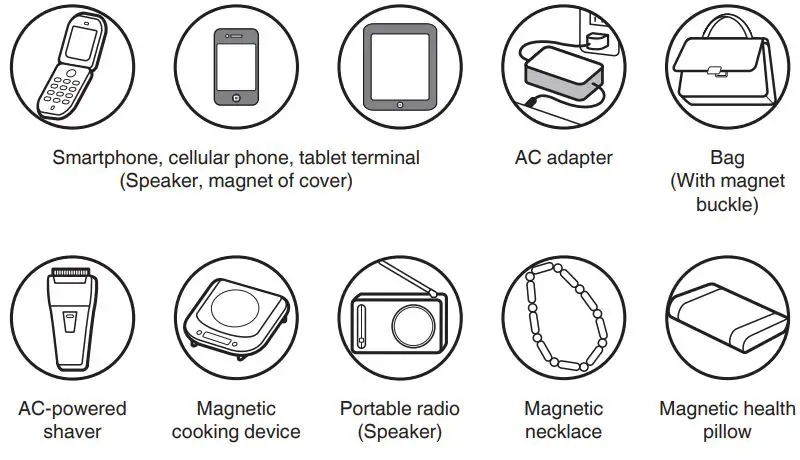 Smartphone, cellular phone, tablet terminal
(Speaker, magnet of cover)

AC adapter

Bag
(With magnet buckle)

AC-powered shaver

Magnetic cooking device

Portable radio
(Speaker)

Magnetic necklace

Magnetic health pillow