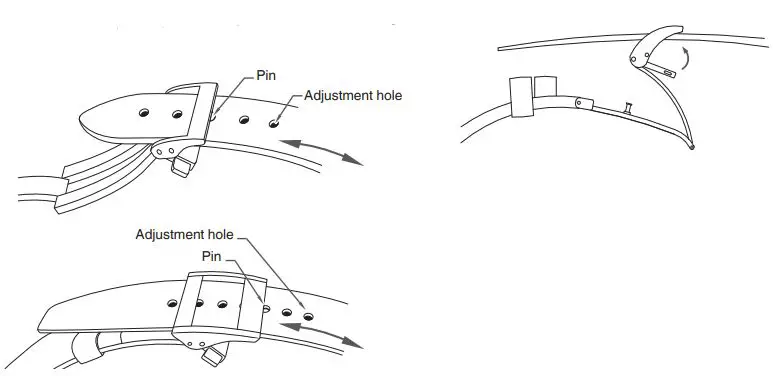 Pin
Adjustment hole

Adjustment hole
Pin