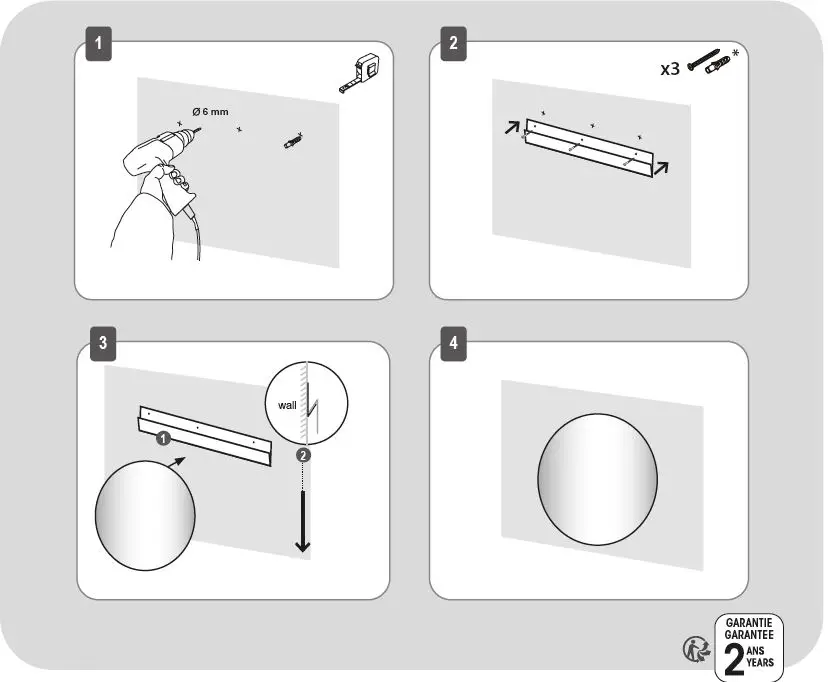 1

Ø 6 mm

2

x3

*

3

wall

1

2

4

GARANTIE
GARANTEE
2 ANS
YEARS