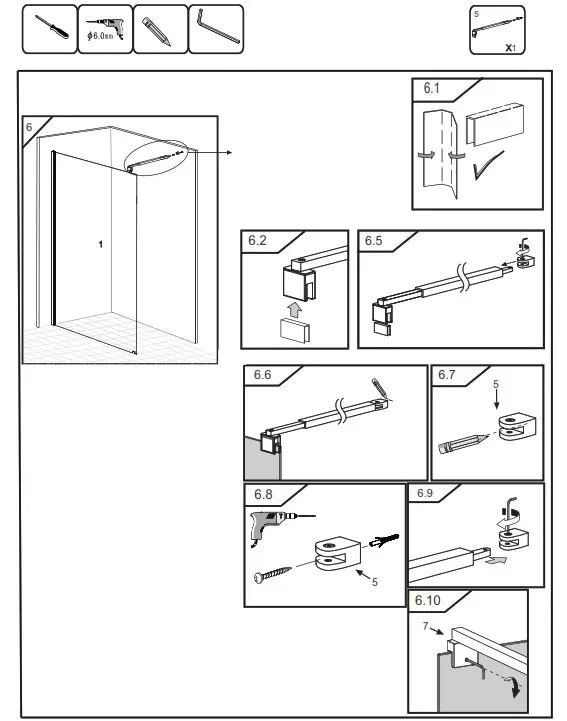 ϕ6.0mm

5

X1

6

1

6.1

6.2

6.5

6.6

6.7

5

6.8

5

6.9

6.10

7