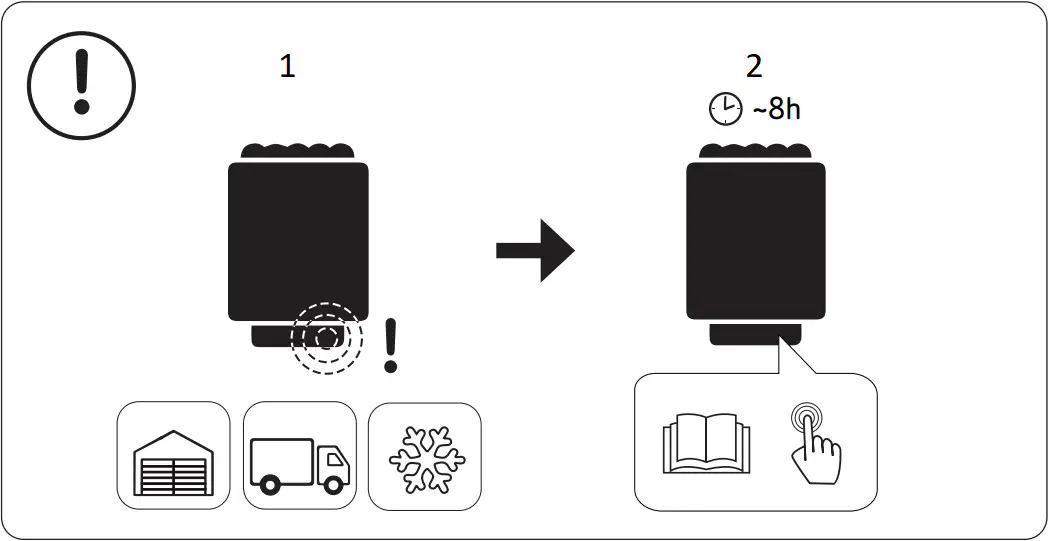 !

1

!

2

~8h