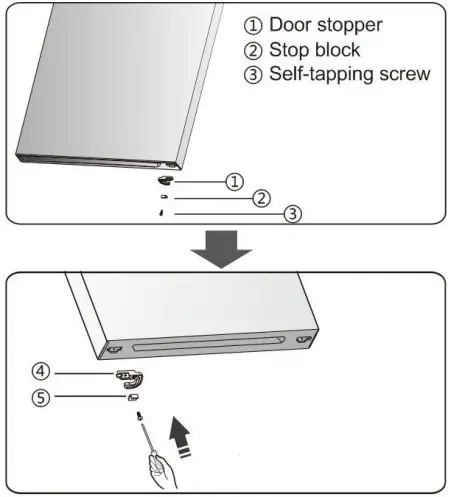 ① Door stopper
② Stop block
③ Self-tapping screw

①
②
③

④
⑤