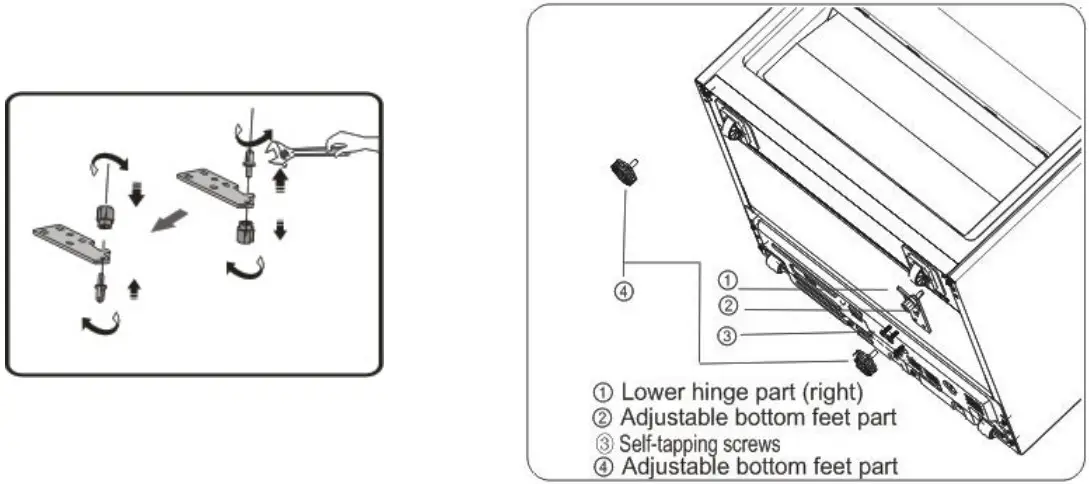 ④

①

②

③

① Lower hinge part (right)
② Adjustable bottom feet part
③ Self-tapping screws
④ Adjustable bottom feet part