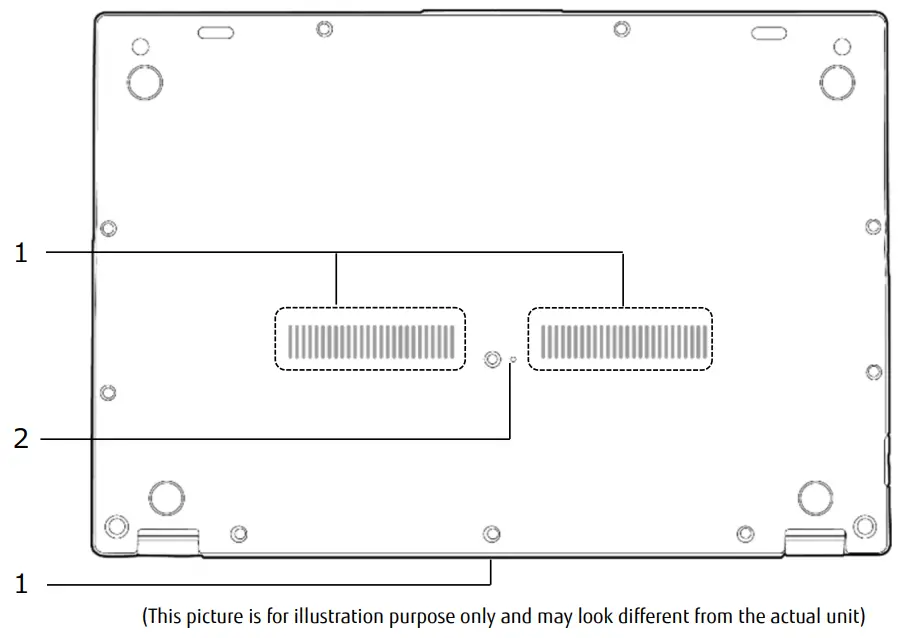 1

2

1

(This picture is for illustration purpose only and may look different from the actual unit)