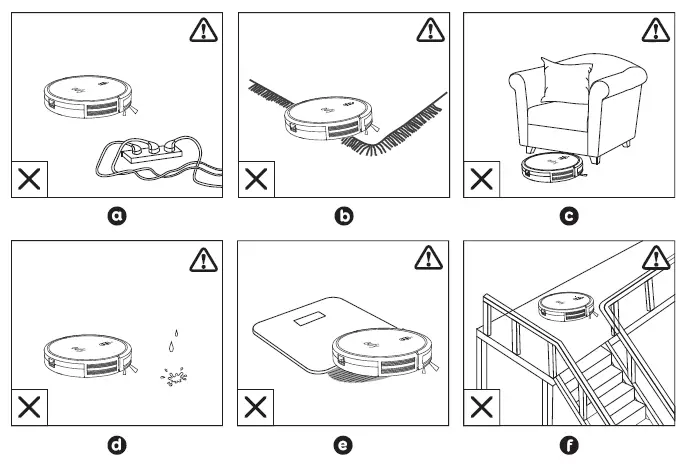 a

b

c

d

e

f