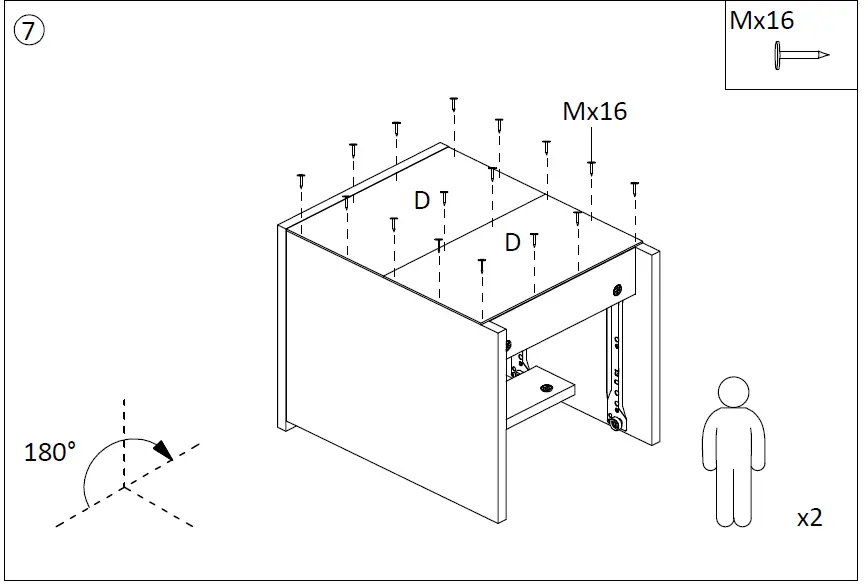 ⑦

Mx16

Mx16

D

D

180°

x2