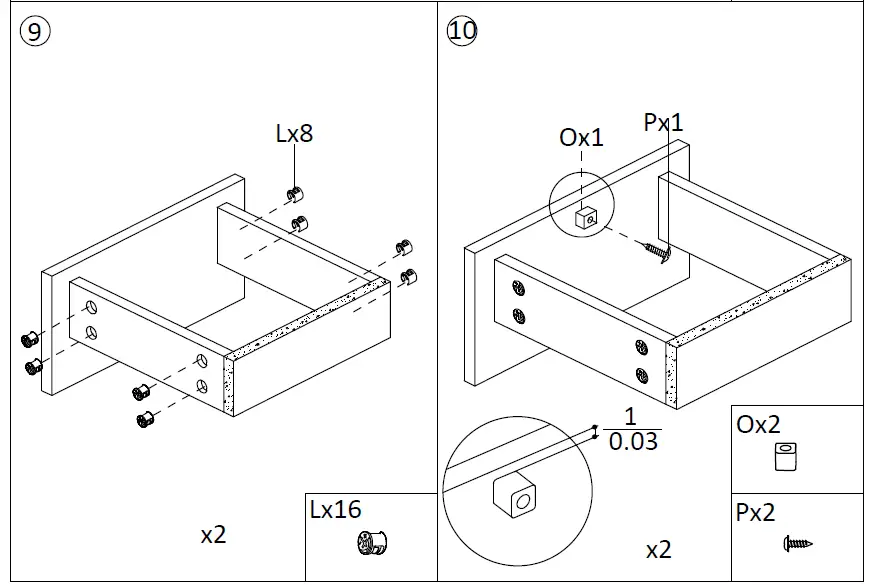 9

Lx8

x2

Lx16

10

Ox1

Px1

$\frac{1}{0.03}$

x2

Ox2

Px2