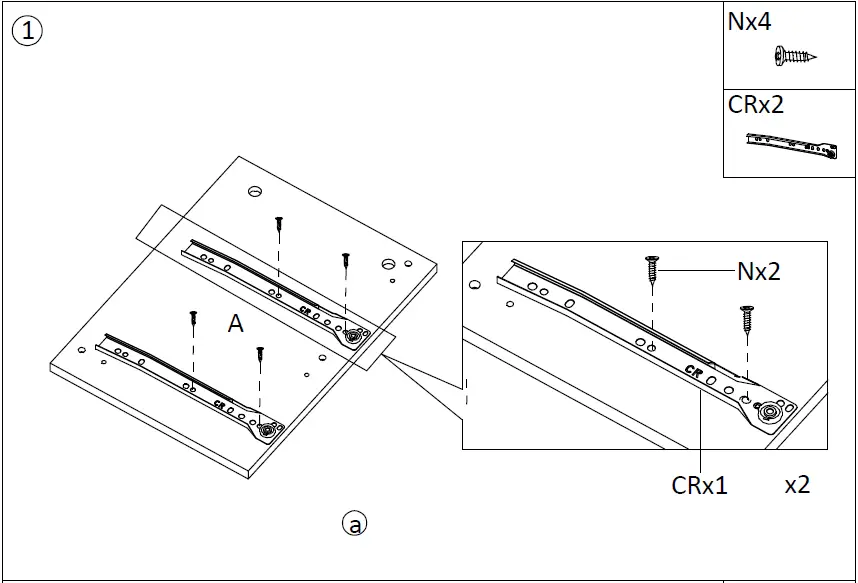 ①

Nx4

CRx2

A

CR

CR

Nx2

CR

CRx1

x2

ⓐ