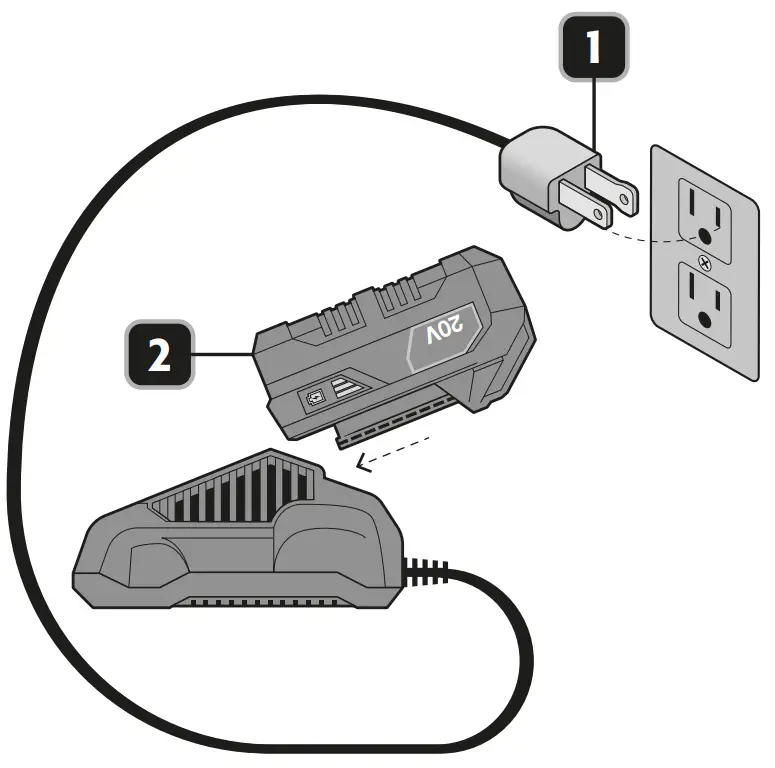 1

2

20V