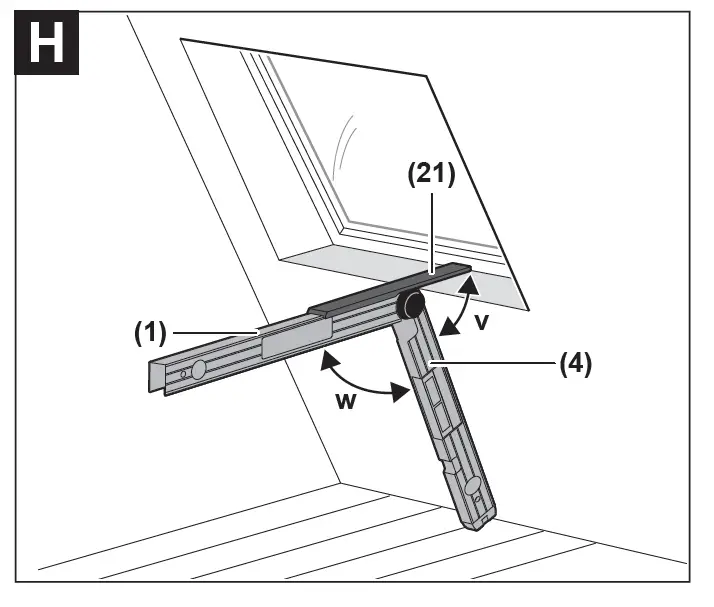 H

(21)

(1)

v

(4)

w