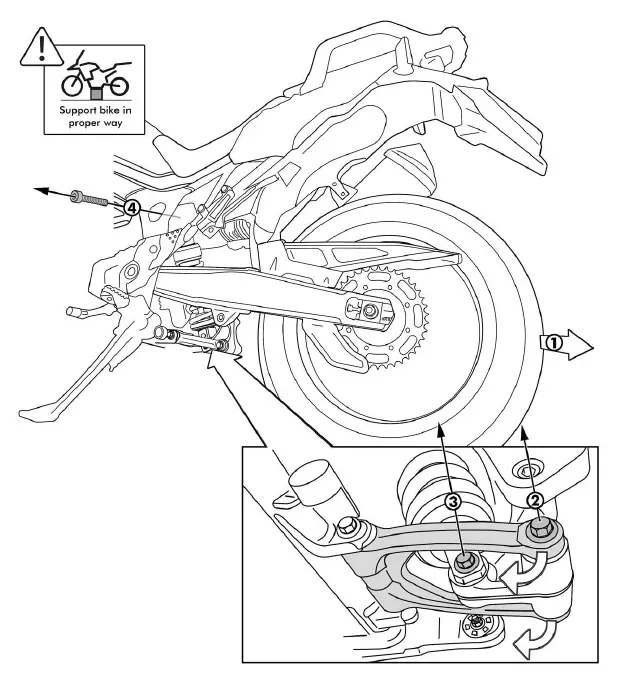 Support bike in proper way

4

1

3

2