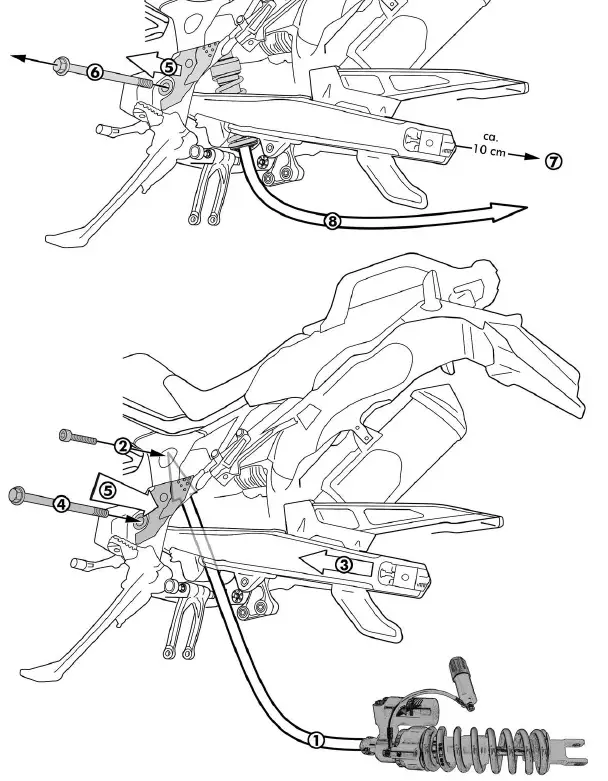 6
5
ca.
10 cm
7
8
2
5
4
3
1