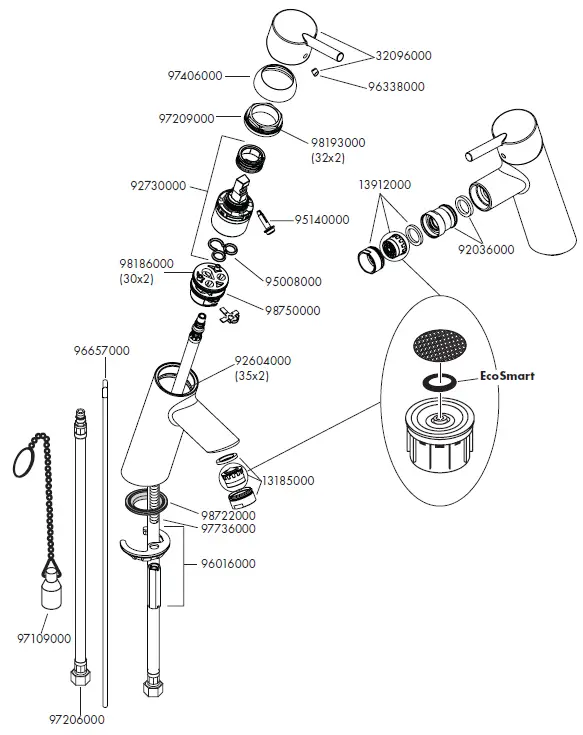 32096000
97406000
96338000
97209000
98193000
(32x2)
92730000
13912000
95140000
92036000
98186000
(30x2)
95008000
98750000
96657000
92604000
(35x2)
EcoSmart
13185000
98722000
97736000
96016000
97109000
97206000