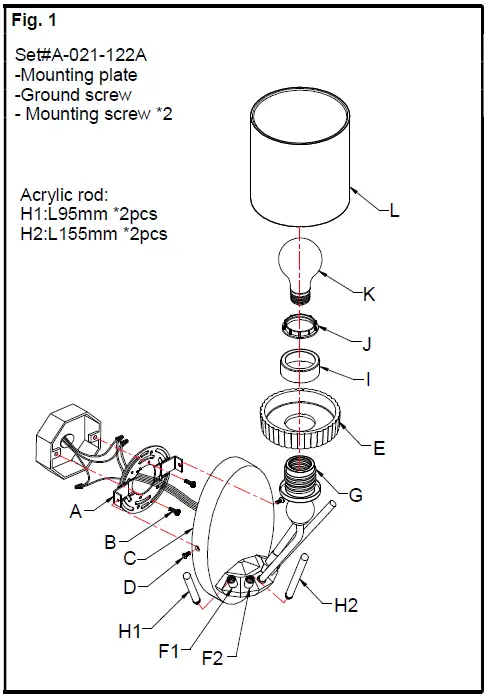 Fig. 1

Set#A-021-122A
-Mounting plate
-Ground screw
- Mounting screw *2

Acrylic rod:
H1:L95mm *2pcs
H2:L155mm *2pcs

L
K
J
I
E
G
A
B
C
D
H1
F1
F2
H2