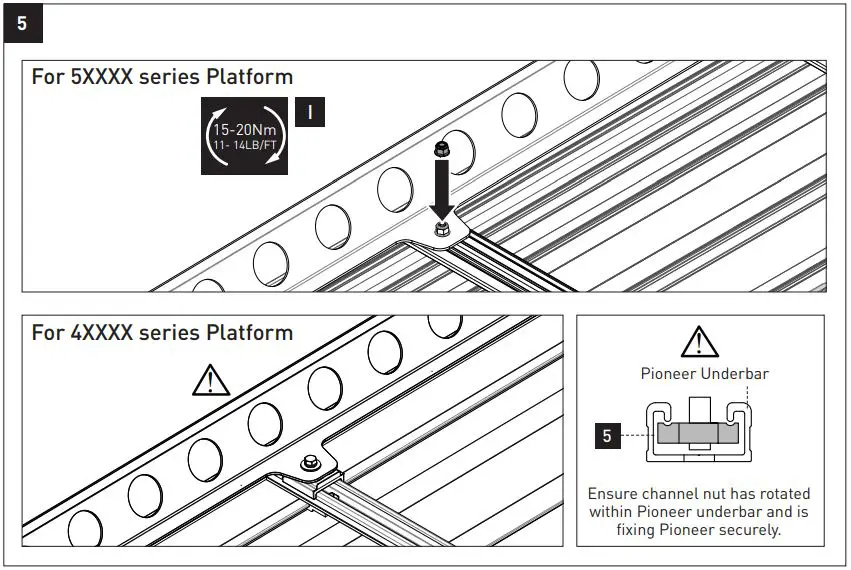 5

For 5XXXX series Platform

15-20Nm
11- 14LB/FT

I

For 4XXXX series Platform

Pioneer Underbar

5

Ensure channel nut has rotated within Pioneer underbar and is fixing Pioneer securely.