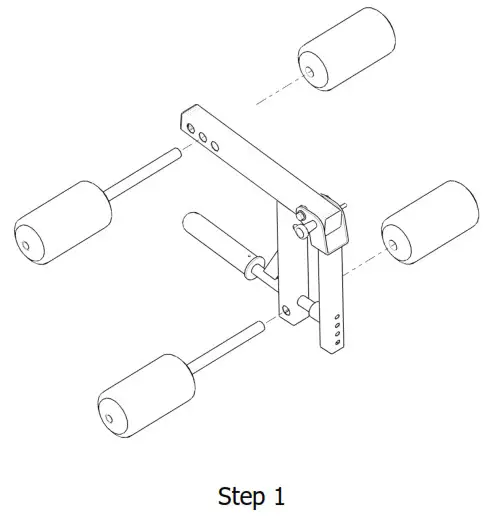 Step 1