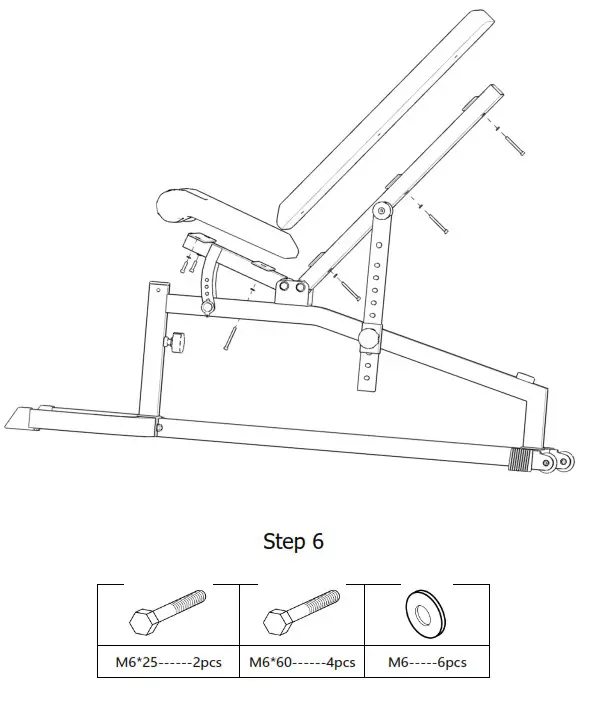 Step 6

| M6*25------2pcs | M6*60------4pcs | M6-----6pcs |
|---|---|---|