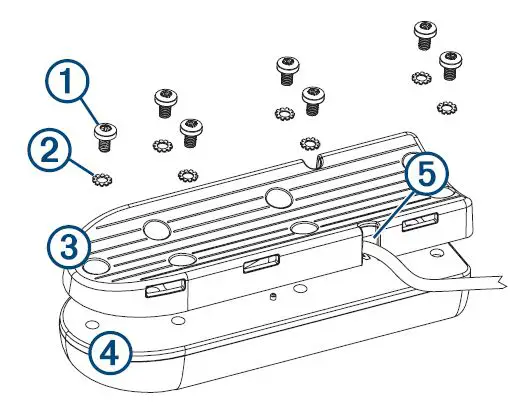 1
2
3
4
5