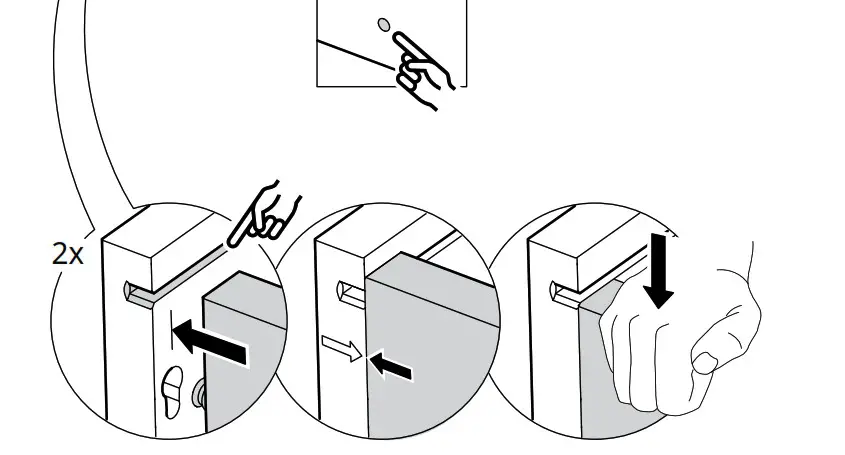 2x