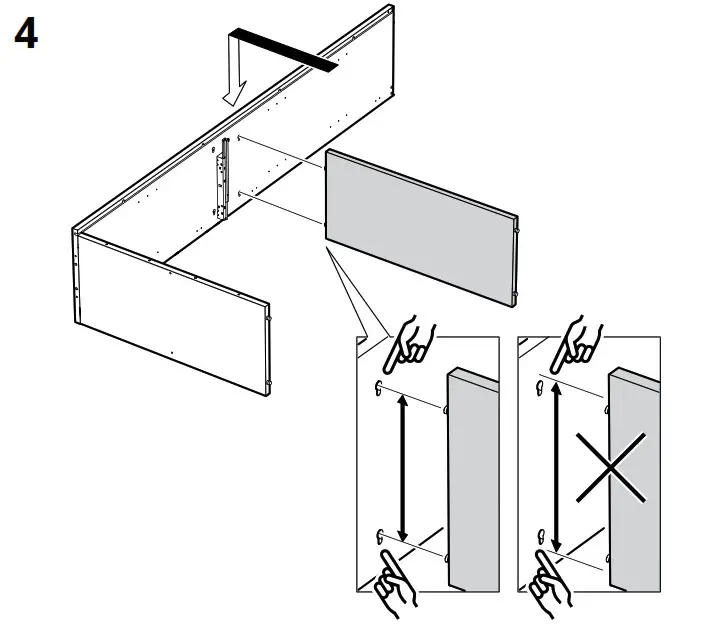 4