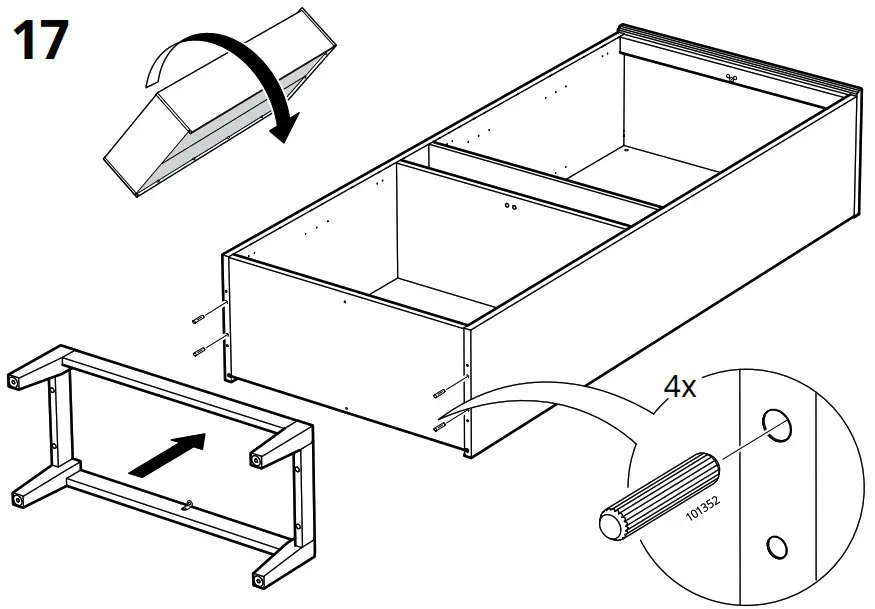 17

4x

101352