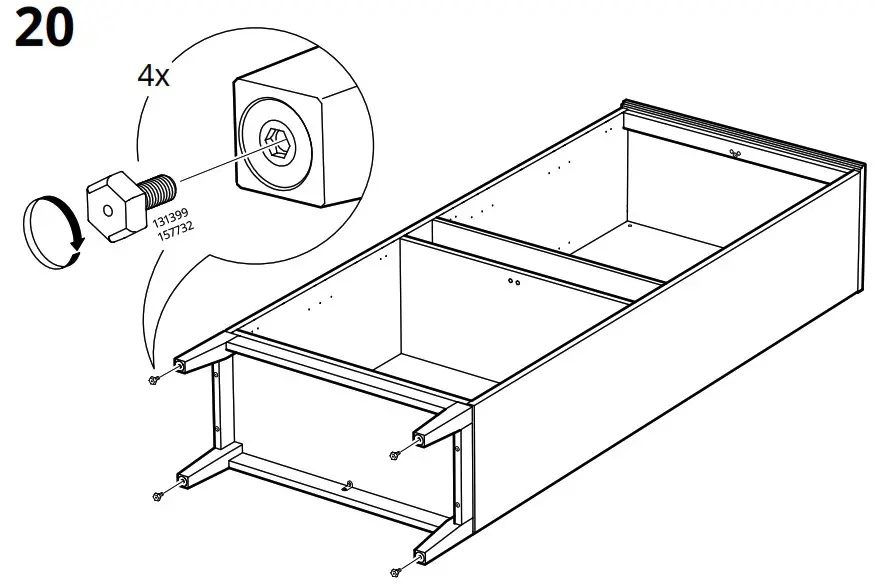 20

4x

131399
157732