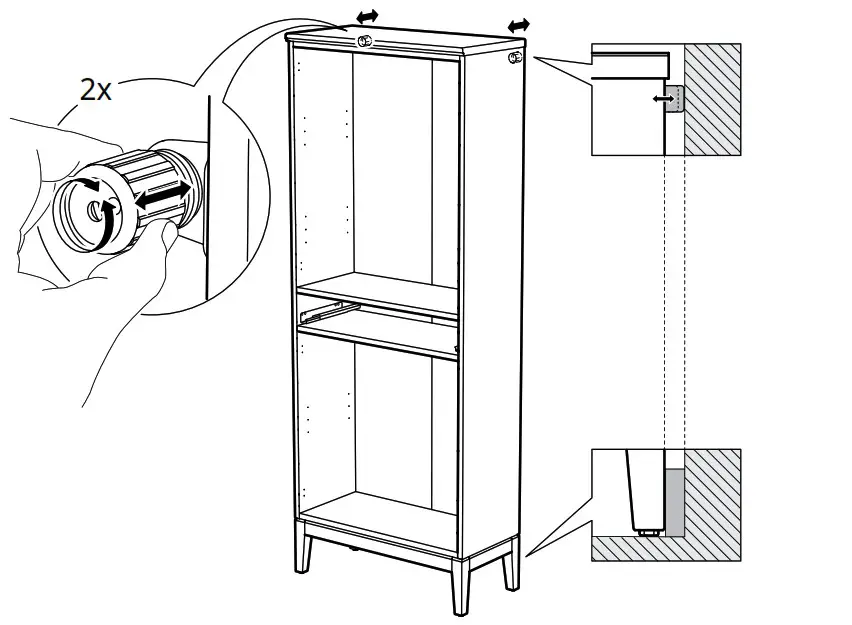 2x