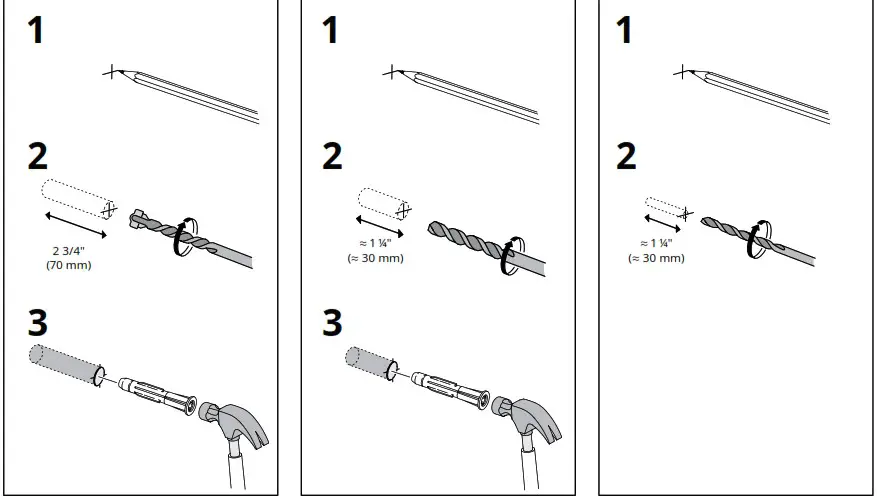 1

2

2 3/4"
(70 mm)

3

1

2

≈ 1 ¼"
(≈ 30 mm)

3

1

2

≈ 1 ¼"
(≈ 30 mm)