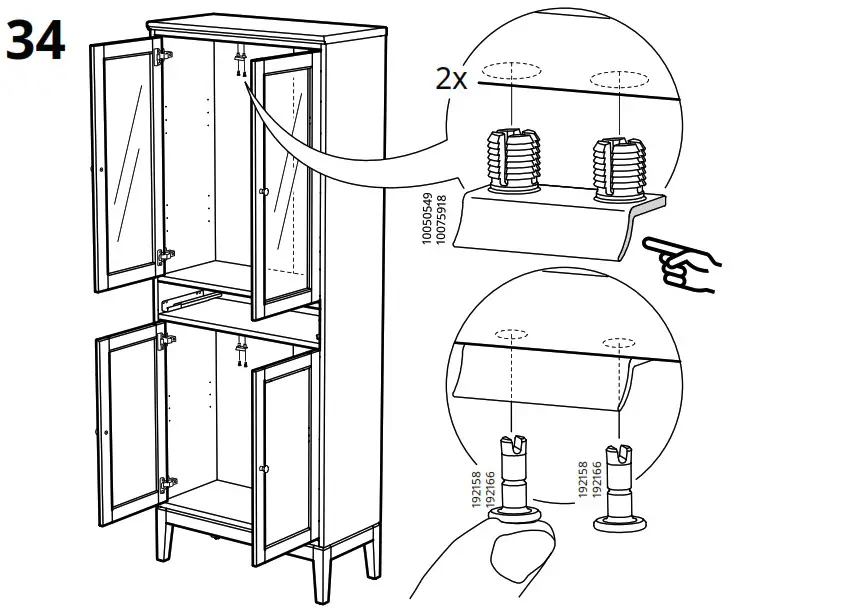 34

2x

10050549
10075918

192158
192166

192158
192166