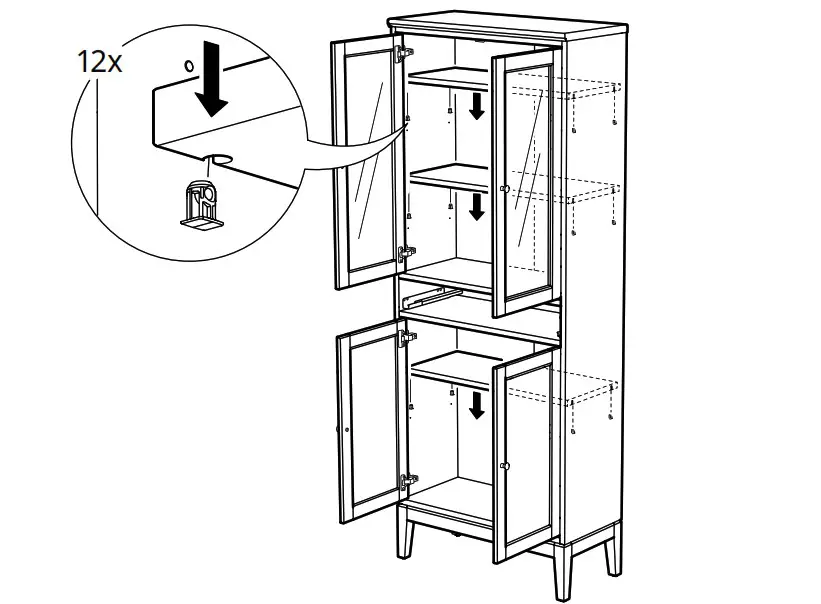 12x