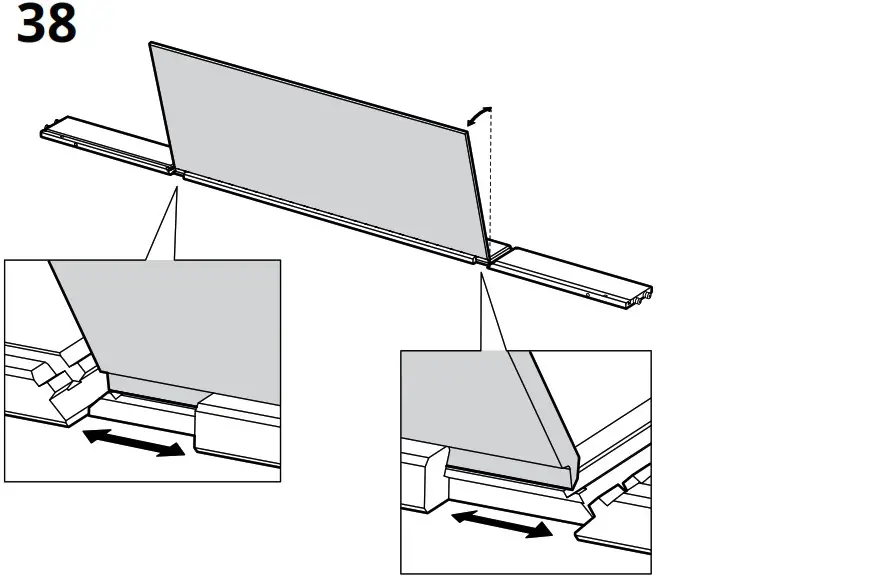 38