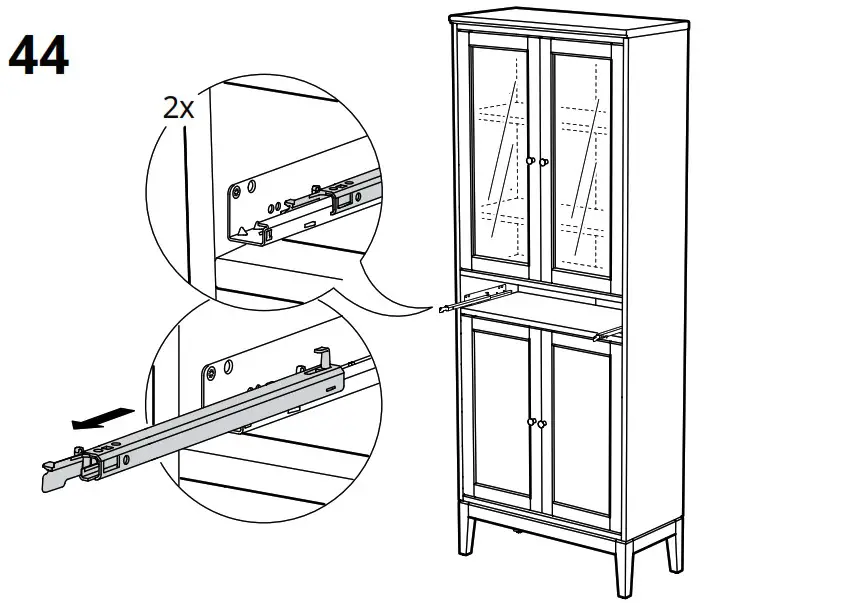 44

2x