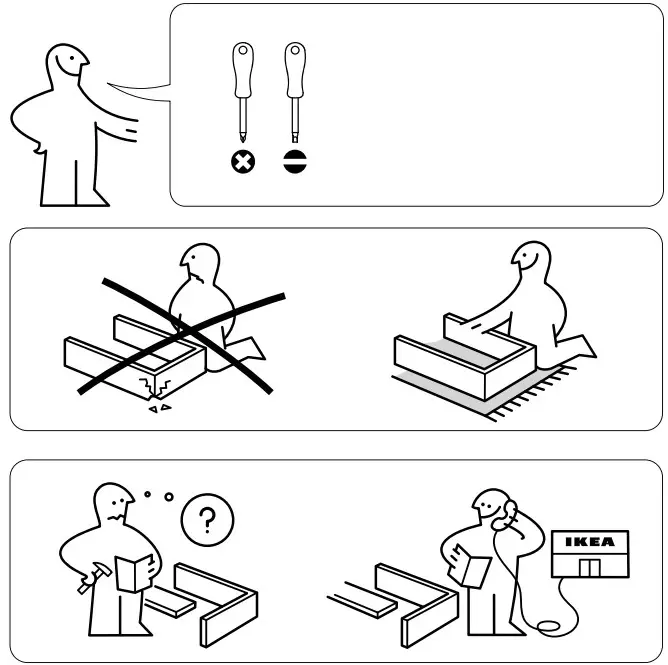 ?

IKEA