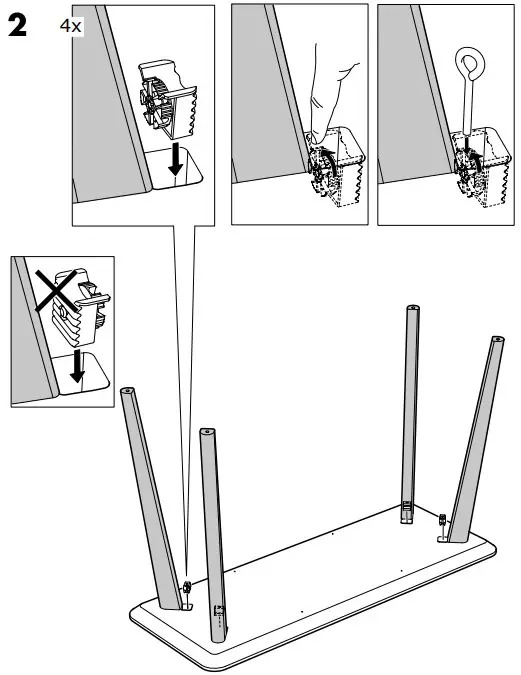 2
4x