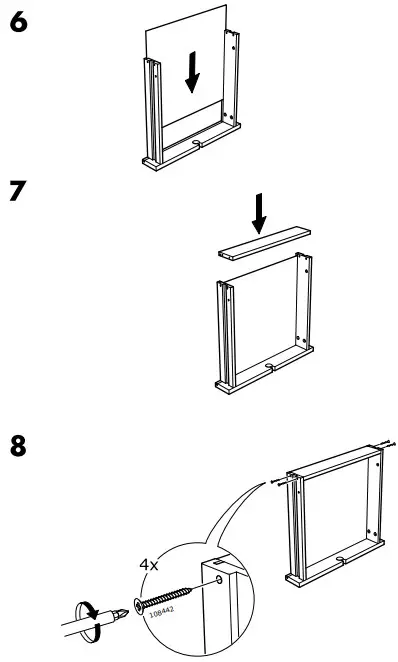 6

7

8

4x

108442