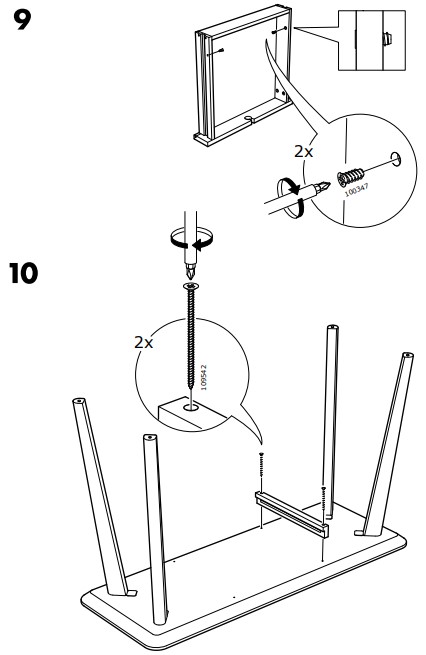 9

2x

100347

10

2x

109542