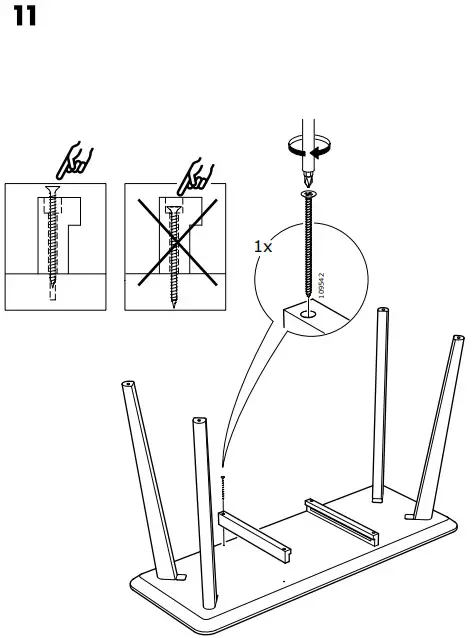 11

1x

109542